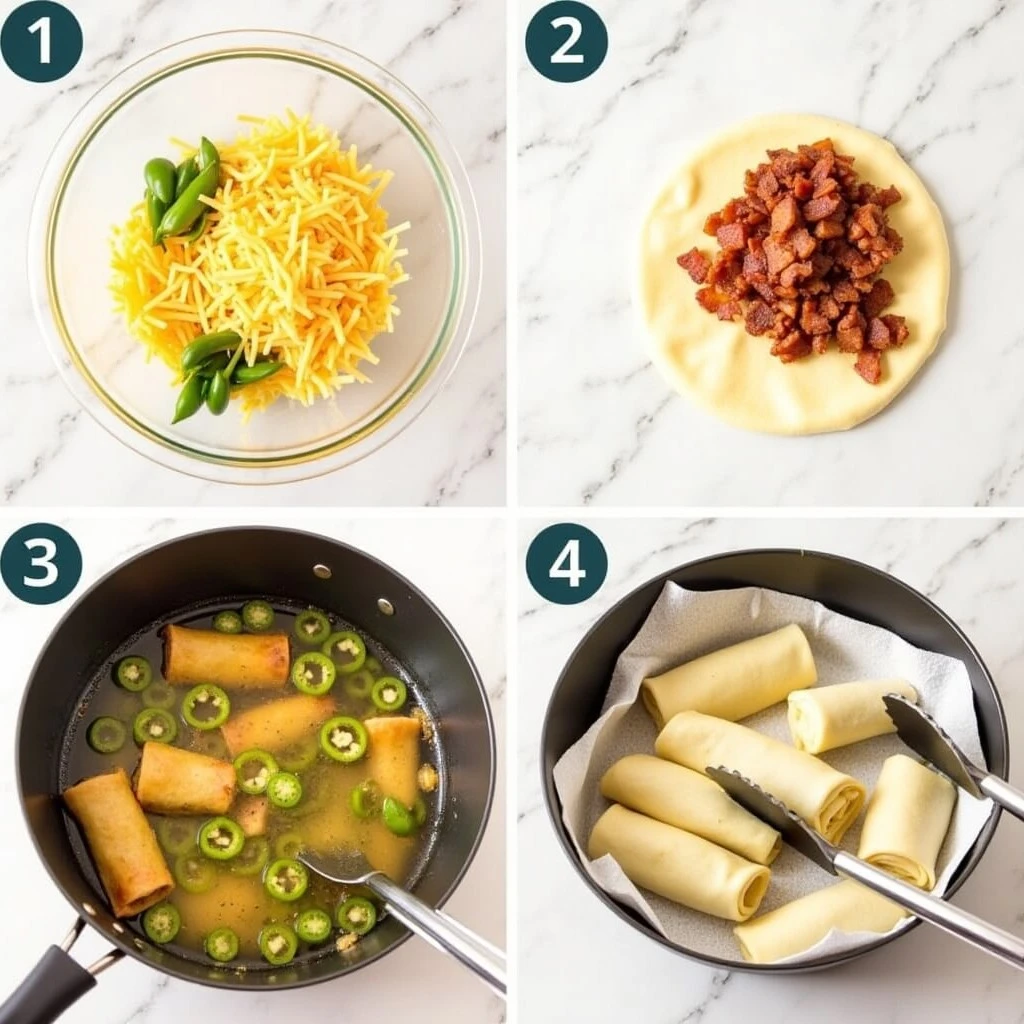 1
2
3
4